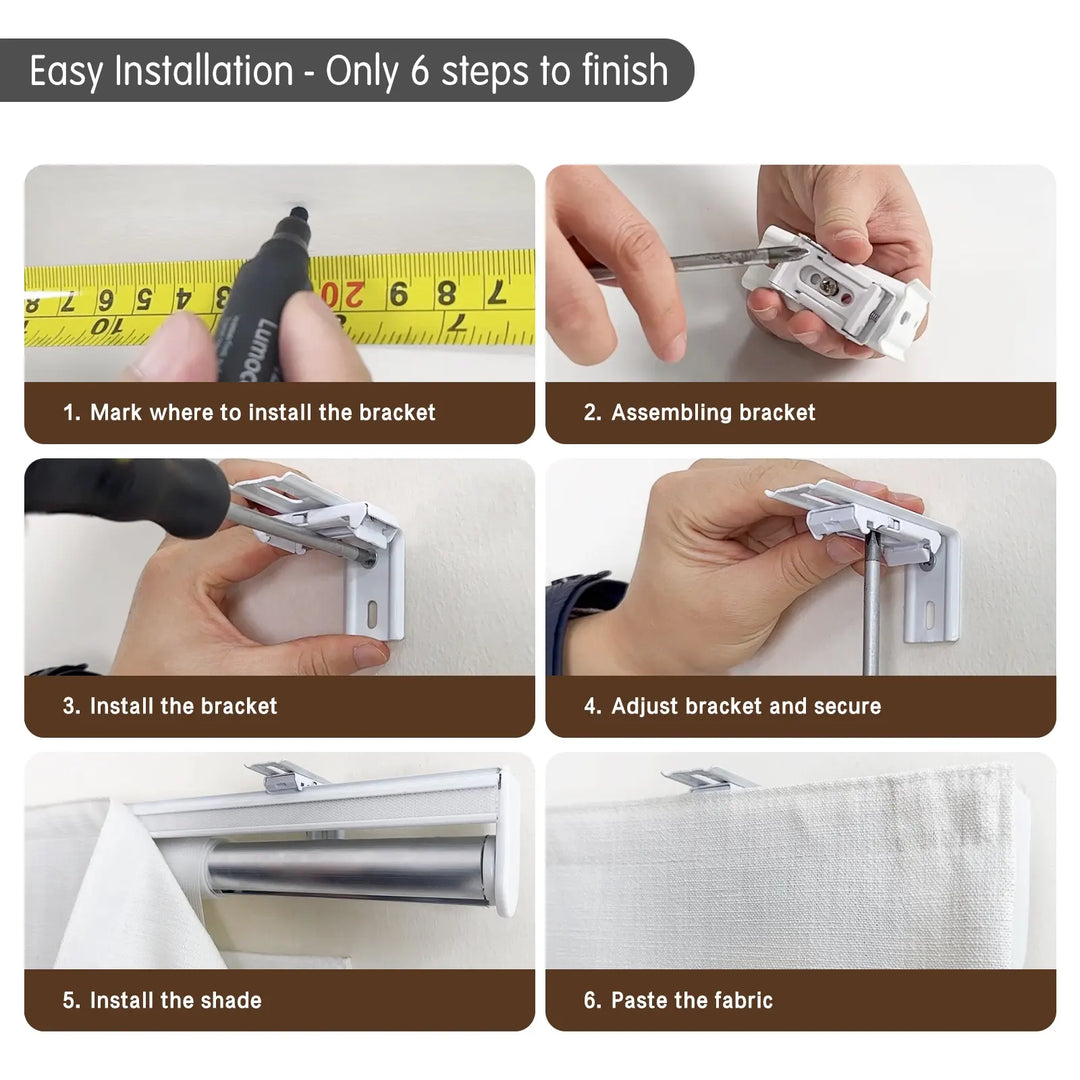 Easy Installation - Only 6 steps to finish

1. Mark where to install the bracket

2. Assembling bracket

3. Install the bracket

4. Adjust bracket and secure

5. Install the shade

6. Paste the fabric