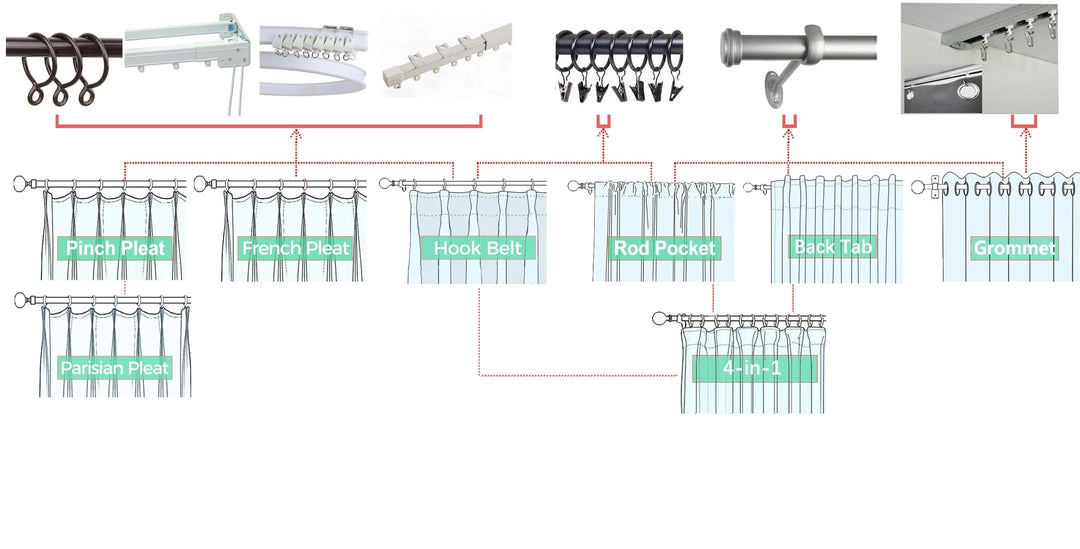 Pinch Pleat
French Pleat
Hook Belt
Rod Pocket
Back Tab
Grommet
Parisian Pleat
4-in-1