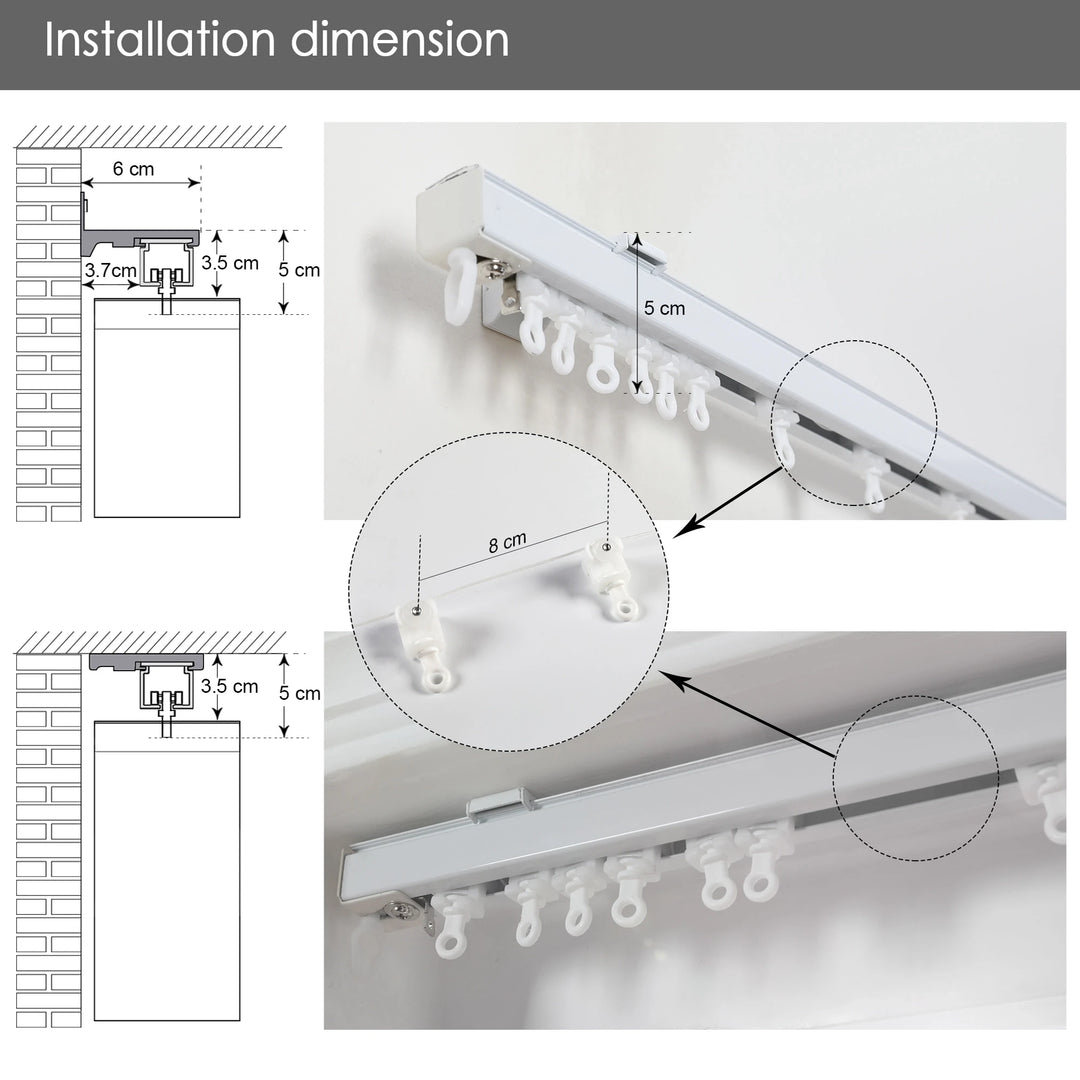 Installation dimension

6 cm

3.7cm

3.5 cm

5 cm

5 cm

8 cm

3.5 cm

5 cm