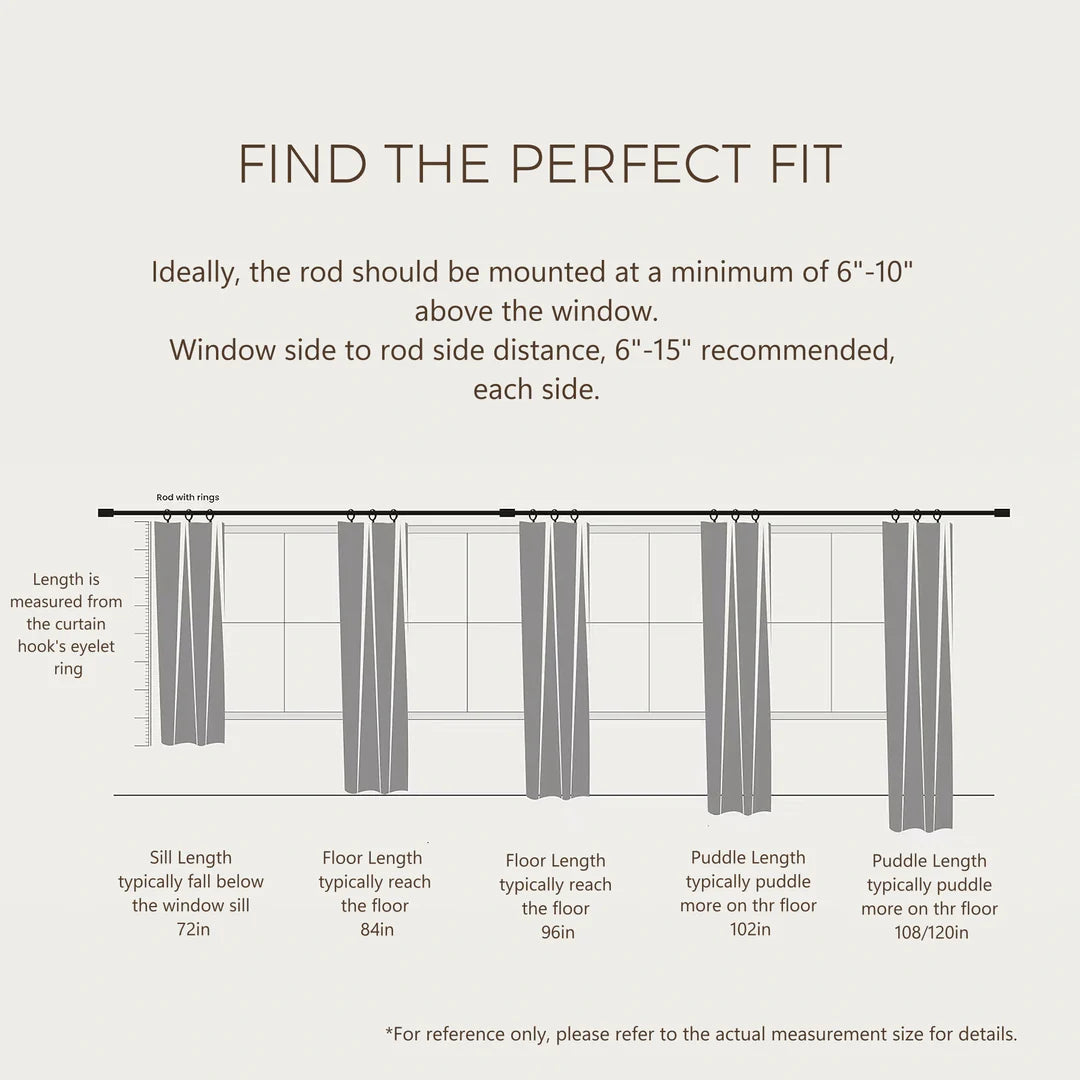 FIND THE PERFECT FIT

Ideally, the rod should be mounted at a minimum of 6"-10" above the window.
Window side to rod side distance, 6"-15" recommended, each side.

Rod with rings

Length is measured from the curtain hook's eyelet ring

Sill Length typically fall below the window sill 72in

Floor Length typically reach the floor 84in

Floor Length typically reach the floor 96in

Puddle Length typically puddle more on thr floor 102in

Puddle Length typically puddle more on thr floor 108/120in

*For reference only, please refer to the actual measurement size for details.