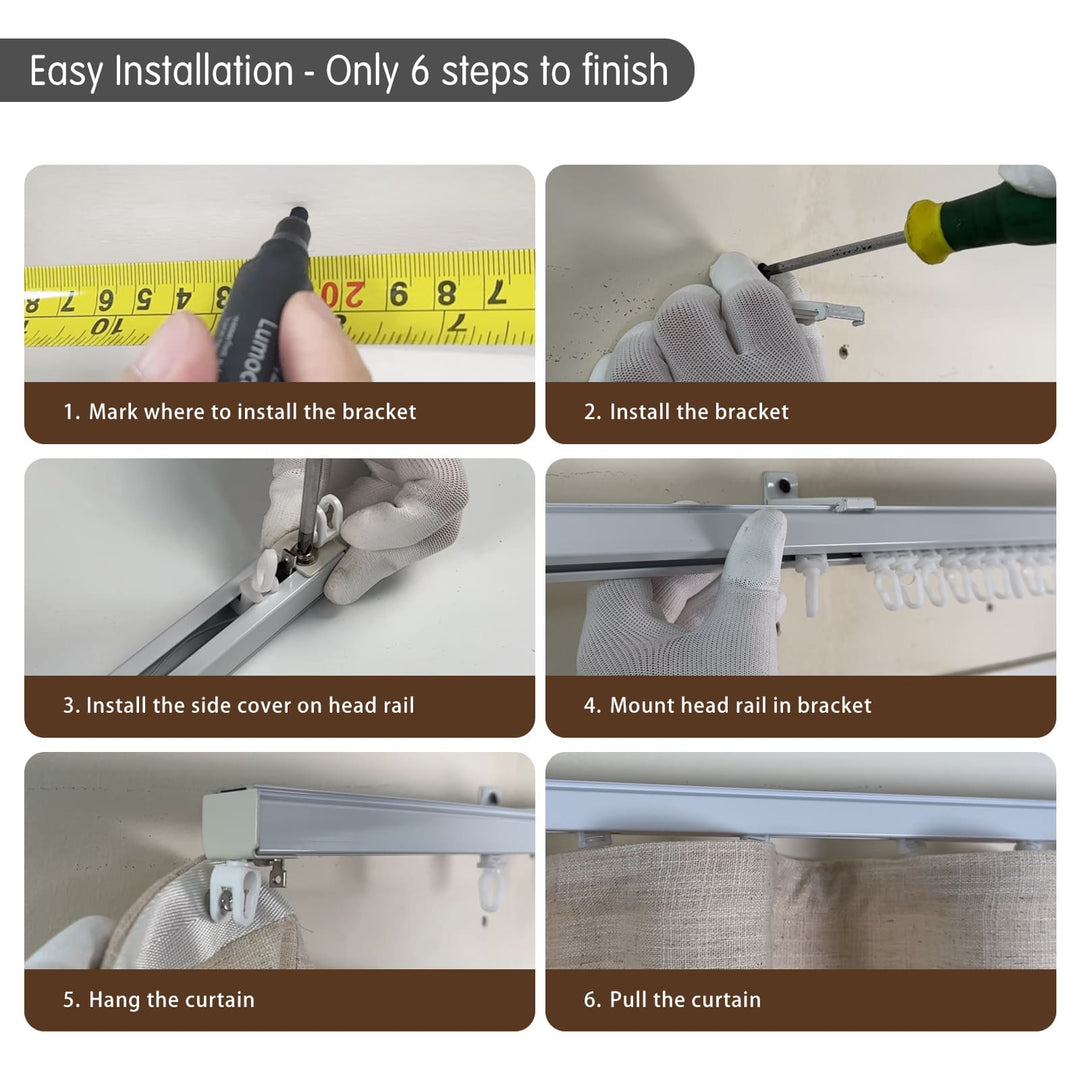 Easy Installation - Only 6 steps to finish

1. Mark where to install the bracket

2. Install the bracket

3. Install the side cover on head rail

4. Mount head rail in bracket

5. Hang the curtain

6. Pull the curtain