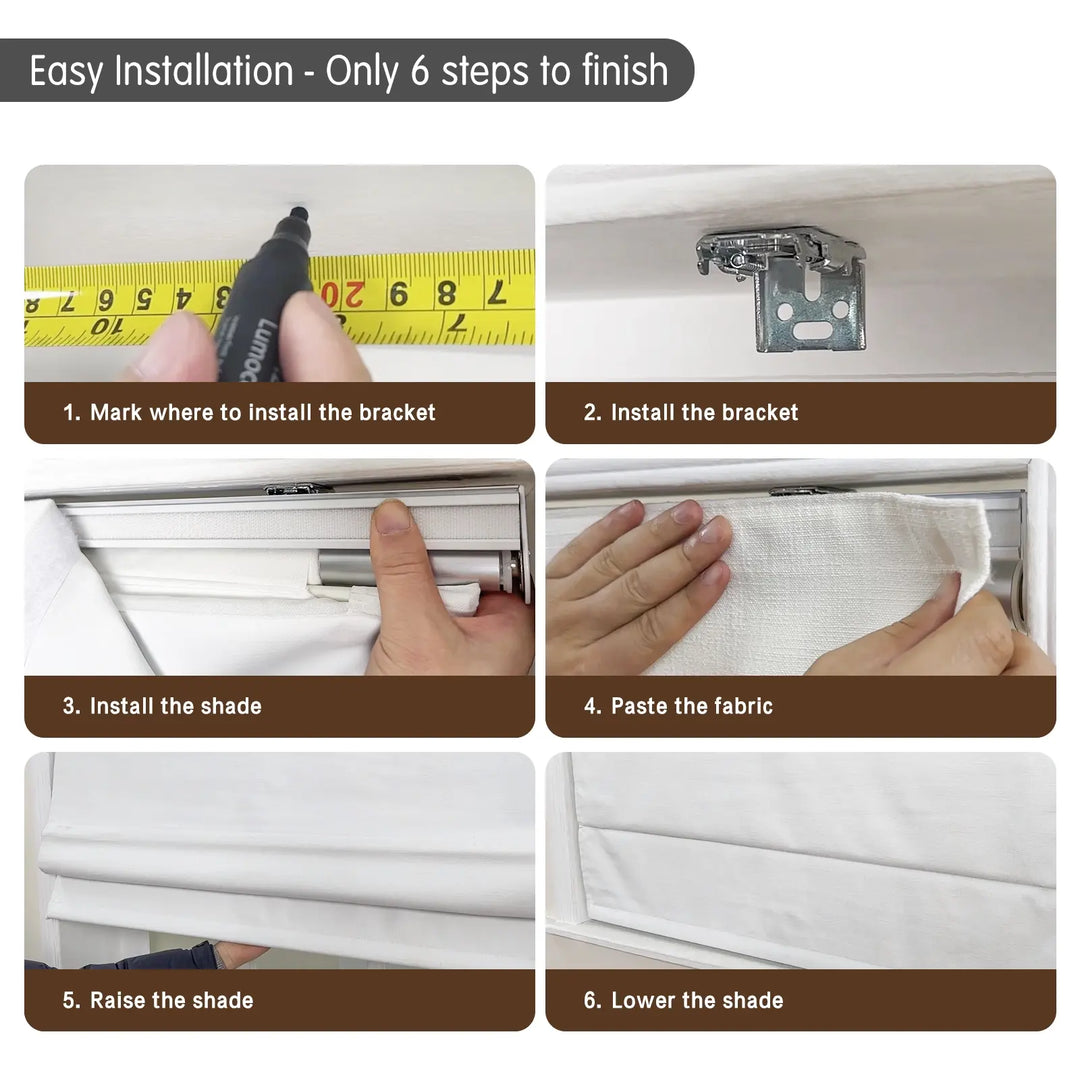 Easy Installation - Only 6 steps to finish

1. Mark where to install the bracket

2. Install the bracket

3. Install the shade

4. Paste the fabric

5. Raise the shade

6. Lower the shade