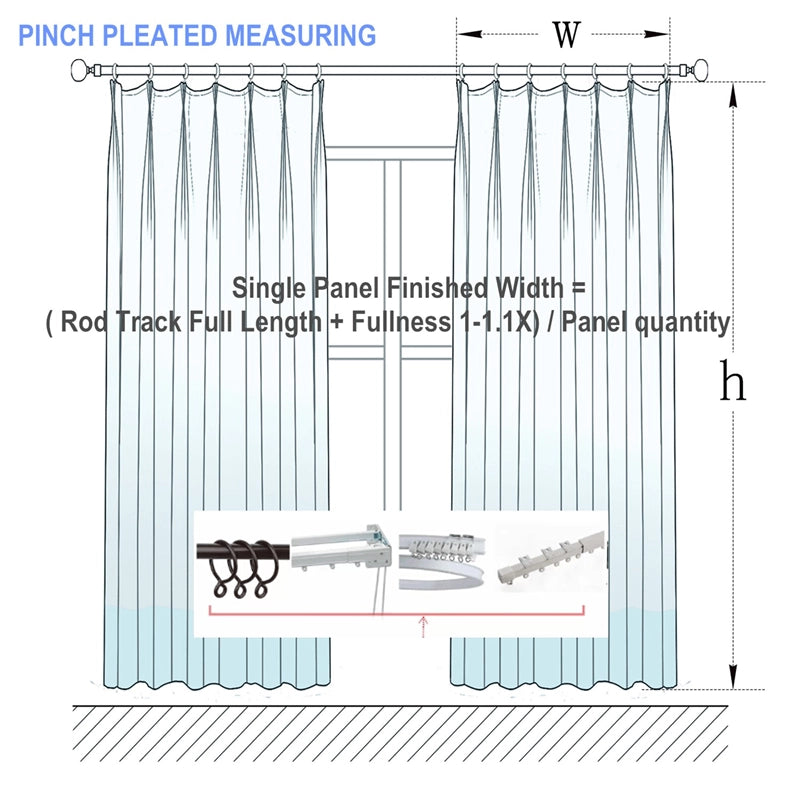 PINCH PLEATED MEASURING

W

Single Panel Finished Width =
( Rod Track Full Length + Fullness 1-1.1X) / Panel quantity

h